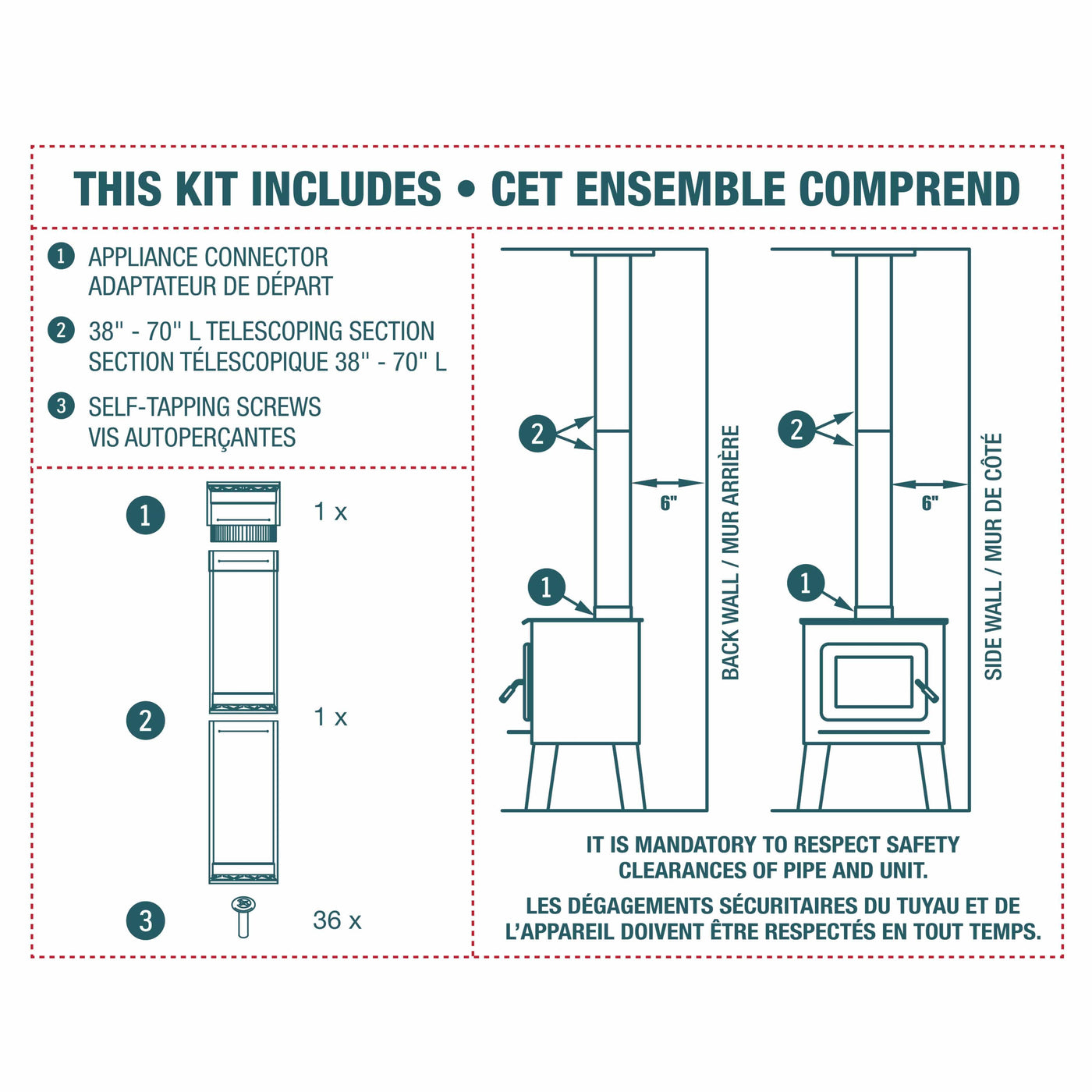 THIS KIT INCLUDES • CET ENSEMBLE COMPREND

1 APPLIANCE CONNECTOR
ADAPTATEUR DE DÉPART

2 38" - 70" L TELESCOPING SECTION
SECTION TÉLESCOPIQUE 38" - 70" L

3 SELF-TAPPING SCREWS
VIS AUTOPERÇANTES

1 1 x

2 1 x

3 36 x

2

6"

1

BACK WALL / MUR ARRIÈRE

2

6"

1

SIDE WALL / MUR DE CÔTÉ

IT IS MANDATORY TO RESPECT SAFETY CLEARANCES OF PIPE AND UNIT.

LES DÉGAGEMENTS SÉCURITAIRES DU TUYAU ET DE L'APPAREIL DOIVENT ÊTRE RESPECTÉS EN TOUT TEMPS.