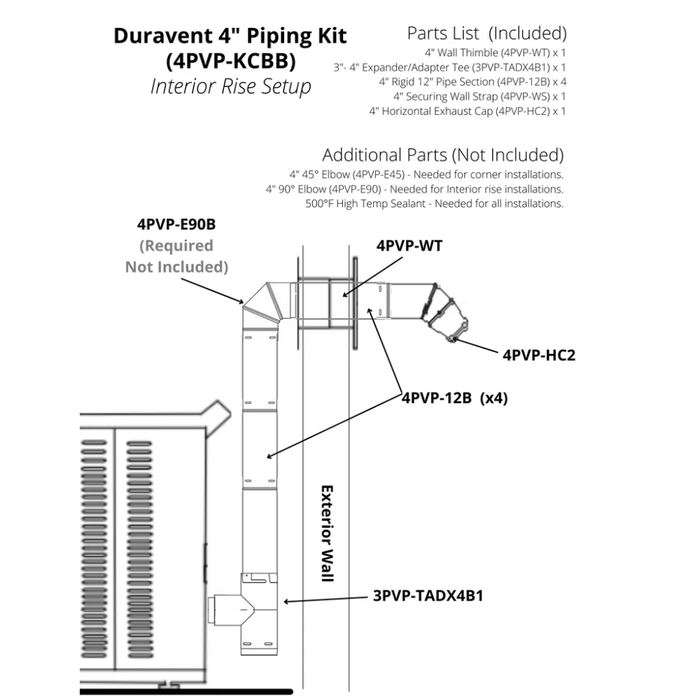 Duravent 4" Piping Kit
(4PVP-KCBB)
Interior Rise Setup

Parts List (Included)
4" Wall Thimble (4PVP-WT) x 1
3"- 4" Expander/Adapter Tee (3PVP-TADX4B1) x 1
4" Rigid 12" Pipe Section (4PVP-12B) x 4
4" Securing Wall Strap (4PVP-WS) x 1
4" Horizontal Exhaust Cap (4PVP-HC2) x 1

Additional Parts (Not Included)
4" 45° Elbow (4PVP-E45) - Needed for corner installations.
4" 90° Elbow (4PVP-E90) - Needed for Interior rise installations.
500°F High Temp Sealant - Needed for all installations.

4PVP-E90B
(Required
Not Included)

4PVP-WT

4PVP-HC2

4PVP-12B (x4)

Exterior Wall

3PVP-TADX4B1