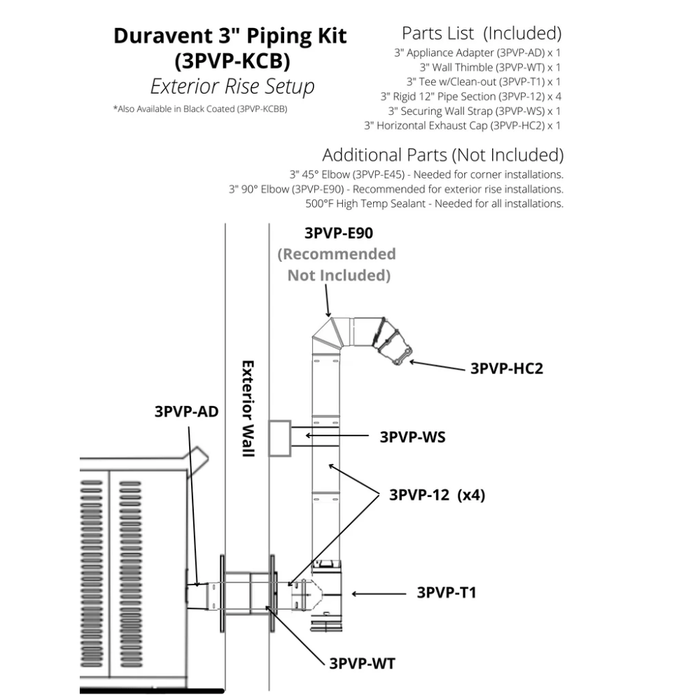 Duravent 3" Piping Kit (3PVP-KCB)
Exterior Rise Setup
*Also Available in Black Coated (3PVP-KCBB)

Parts List (Included)
3" Appliance Adapter (3PVP-AD) x 1
3" Wall Thimble (3PVP-WT) x 1
3" Tee w/Clean-out (3PVP-T1) x 1
3" Rigid 12" Pipe Section (3PVP-12) x 4
3" Securing Wall Strap (3PVP-WS) x 1
3" Horizontal Exhaust Cap (3PVP-HC2) x 1

Additional Parts (Not Included)
3" 45° Elbow (3PVP-E45) - Needed for corner installations.
3" 90° Elbow (3PVP-E90) - Recommended for exterior rise installations.
500°F High Temp Sealant - Needed for all installations.

3PVP-E90
(Recommended Not Included)

3PVP-HC2

Exterior Wall

3PVP-AD

3PVP-WS

3PVP-12 (x4)

3PVP-T1

3PVP-WT